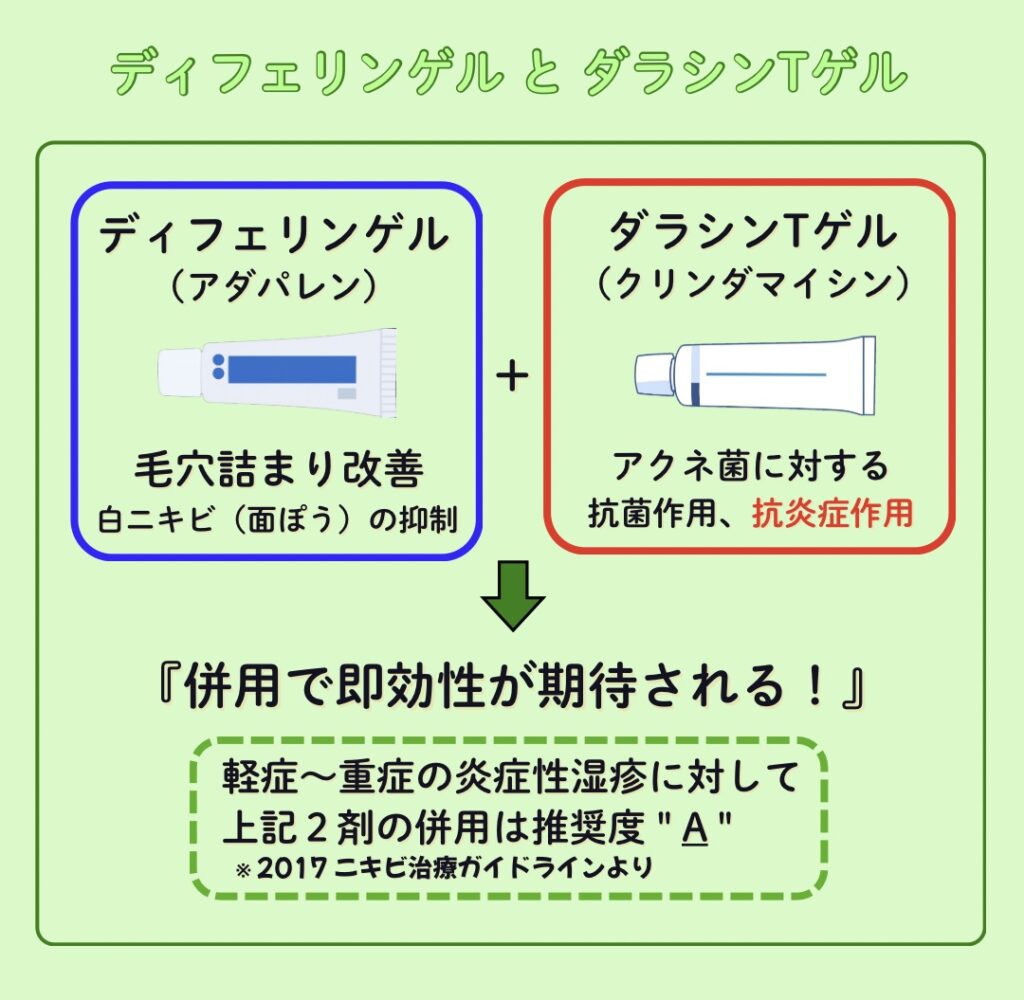 ディフェリンゲル と ダラシンTゲル

ディフェリンゲル
（アダパレン）

毛穴詰まり改善
白ニキビ（面ぽう）の抑制

+

ダラシンTゲル
（クリンダマイシン）

アクネ菌に対する
抗菌作用、抗炎症作用

『併用で即効性が期待される！』

軽症〜重症の炎症性湿疹に対して
上記２剤の併用は推奨度 " A "
※ 2017 ニキビ治療ガイドラインより